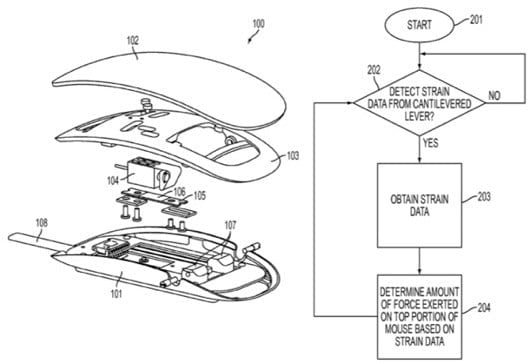 100

102

103

104

106

105

108

107

101

START

201

202

DETECT STRAIN DATA FROM CANTILEVERED LEVER?

NO

YES

OBTAIN STRAIN DATA

203

DETERMINE AMOUNT OF FORCE EXERTED ON TOP PORTION OF MOUSE BASED ON STRAIN DATA

204