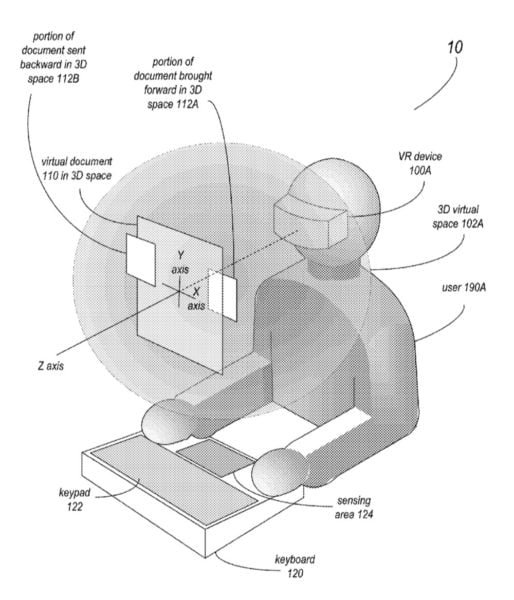 portion of document sent backward in 3D space 112B

portion of document brought forward in 3D space 112A

10

virtual document 110 in 3D space

VR device 100A

3D virtual space 102A

Y axis

X axis

user 190A

Z axis

keypad 122

sensing area 124

keyboard 120