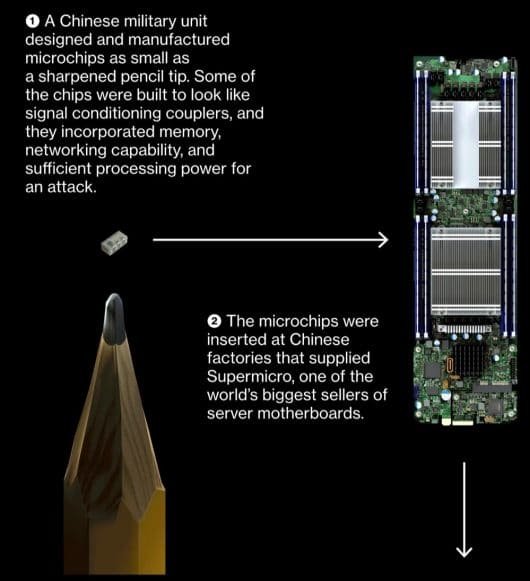 ❶ A Chinese military unit designed and manufactured microchips as small as a sharpened pencil tip. Some of the chips were built to look like signal conditioning couplers, and they incorporated memory, networking capability, and sufficient processing power for an attack.

❷ The microchips were inserted at Chinese factories that supplied Supermicro, one of the world's biggest sellers of server motherboards.