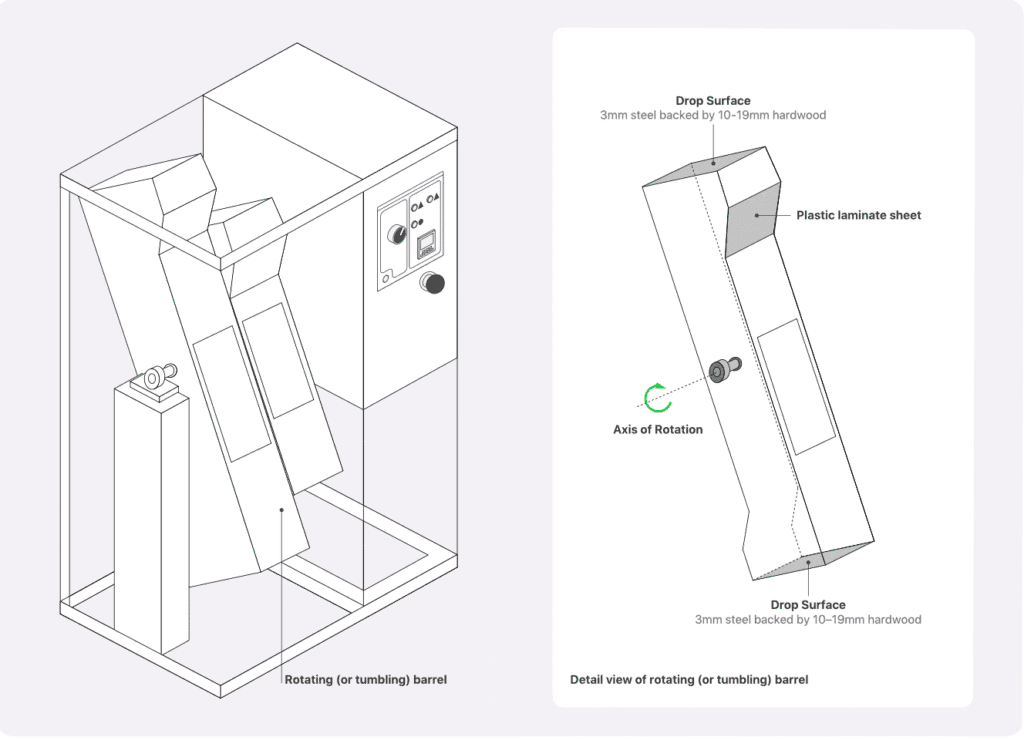 Rotating (or tumbling) barrel

Drop Surface
3mm steel backed by 10-19mm hardwood

Plastic laminate sheet

Axis of Rotation

Drop Surface
3mm steel backed by 10–19mm hardwood

Detail view of rotating (or tumbling) barrel